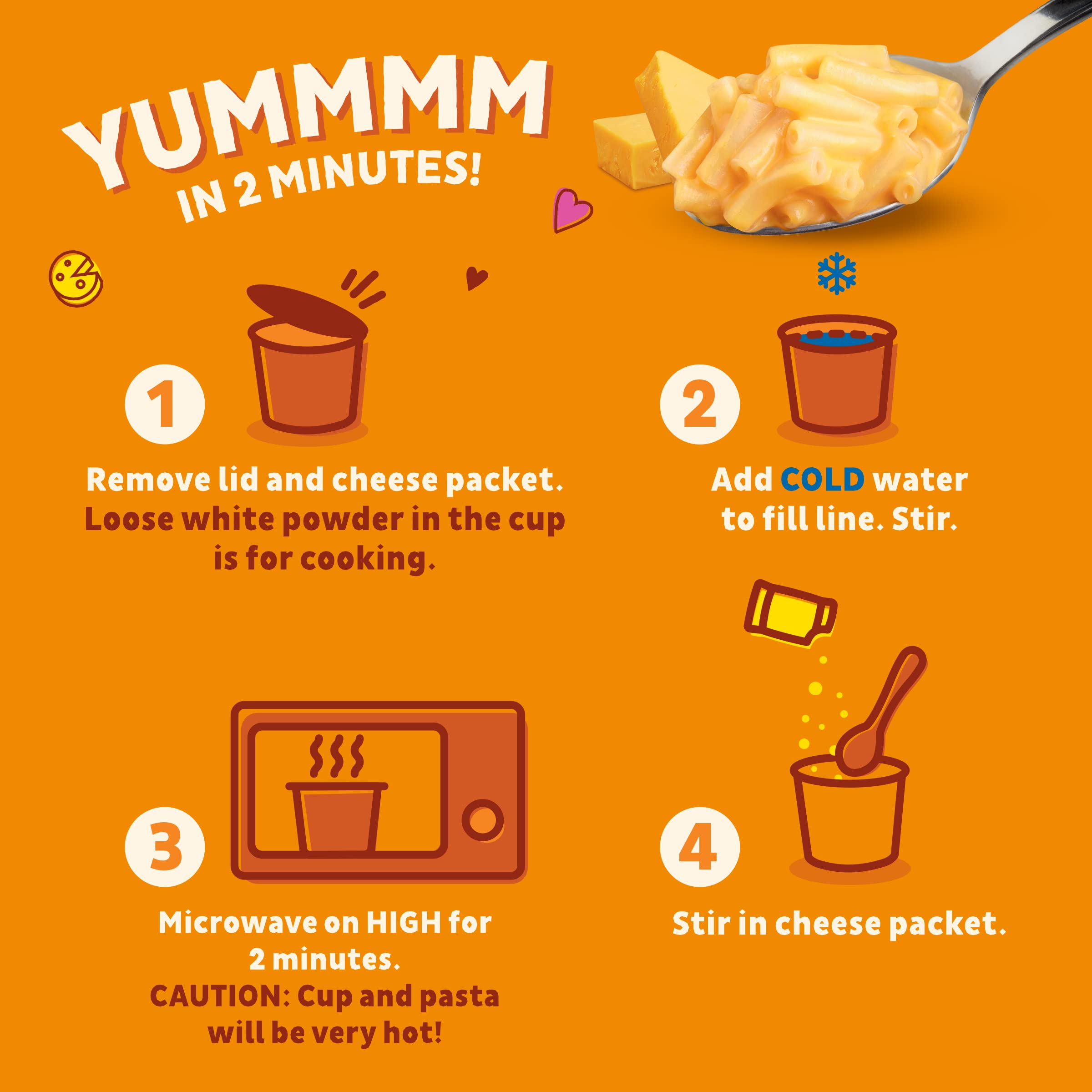 YUMMMM
IN 2 MINUTES!

1

Remove lid and cheese packet. Loose white powder in the cup is for cooking.

2

Add COLD water to fill line. Stir.

3

Microwave on HIGH for 2 minutes. CAUTION: Cup and pasta will be very hot!

4

Stir in cheese packet.